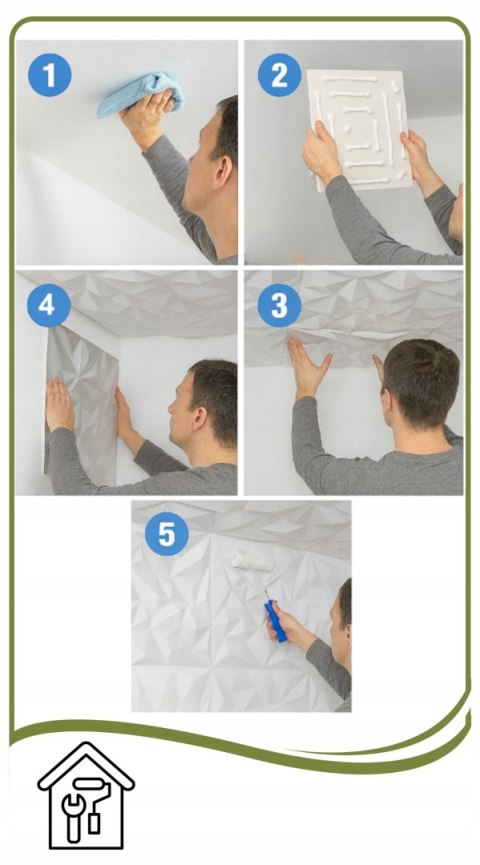 1
2
4
3
5